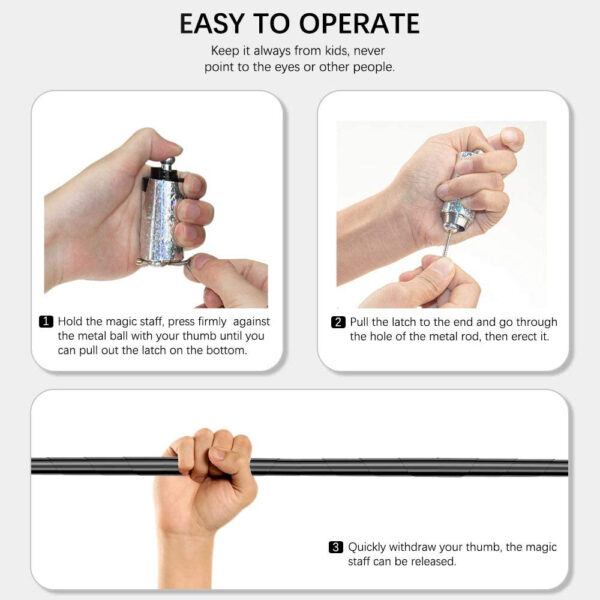 EASY TO OPERATE

Keep it always from kids, never point to the eyes or other people.

1 Hold the magic staff, press firmly against the metal ball with your thumb until you can pull out the latch on the bottom.

2 Pull the latch to the end and go through the hole of the metal rod, then erect it.

3 Quickly withdraw your thumb, the magic staff can be released.