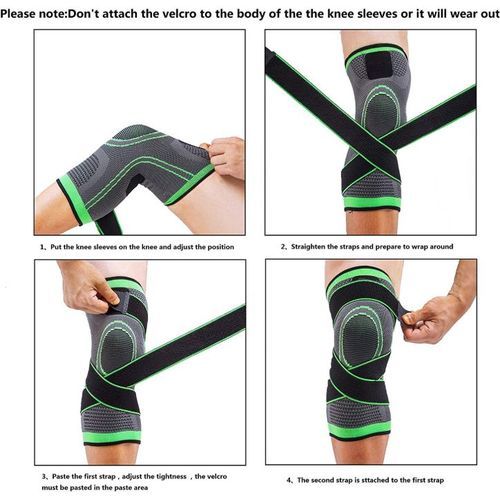 Please note:Don't attach the velcro to the body of the the knee sleeves or it will wear out

1、Put the knee sleeves on the knee and adjust the position

2、Straighten the straps and prepare to wrap around

3、Paste the first strap , adjust the tightness , the velcro must be pasted in the paste area

4、The second strap is sttached to the first strap