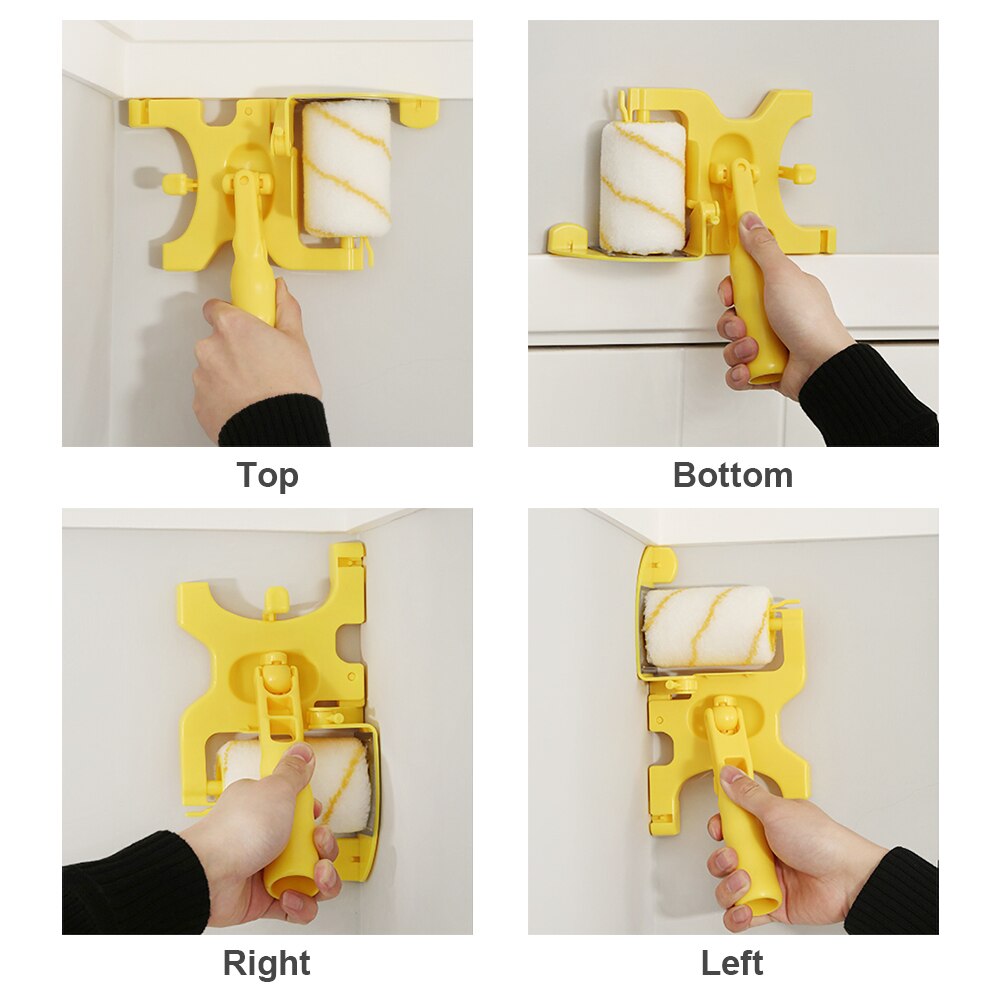 Top

Bottom

Right

Left