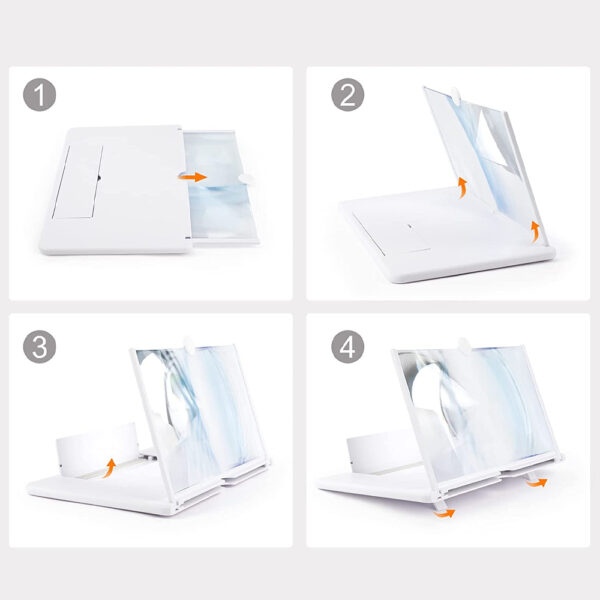 1

2

3

4