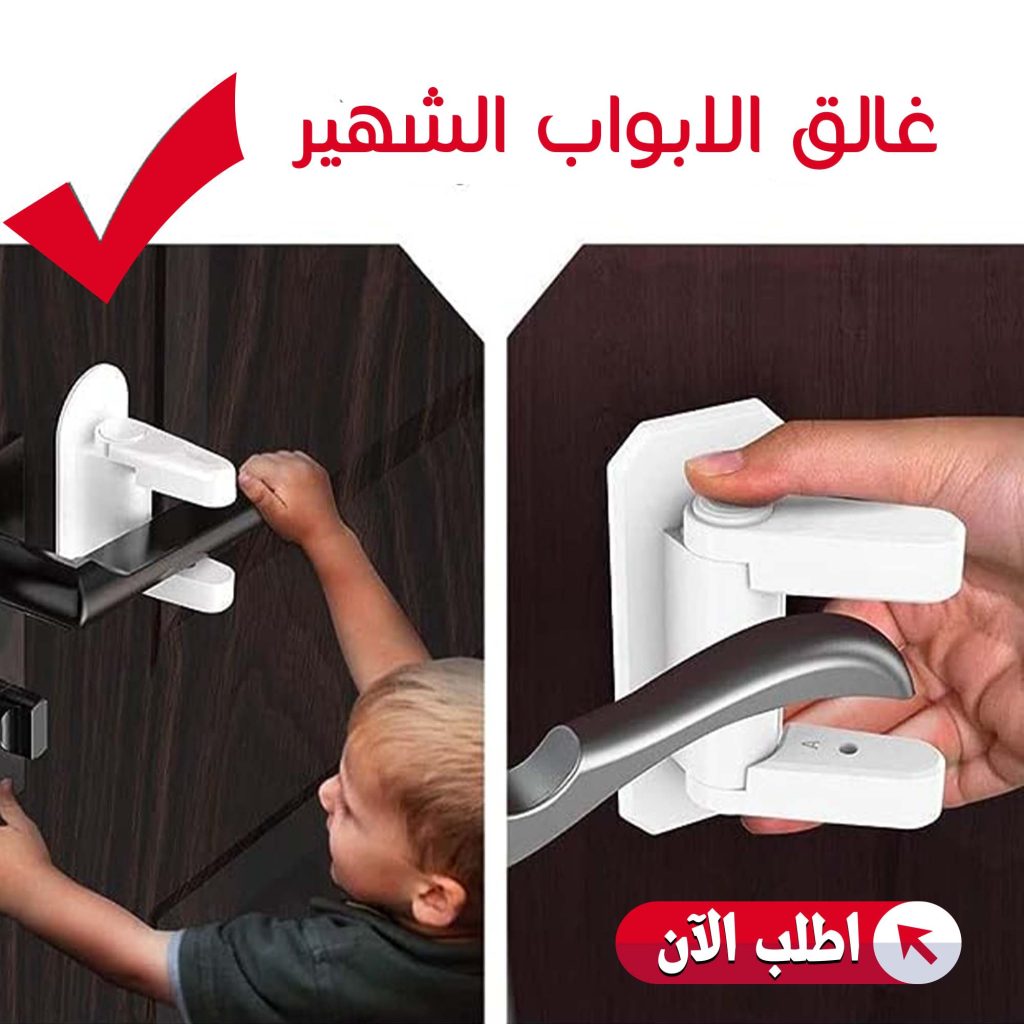 غالق الابواب الشهير

اطلب الآن