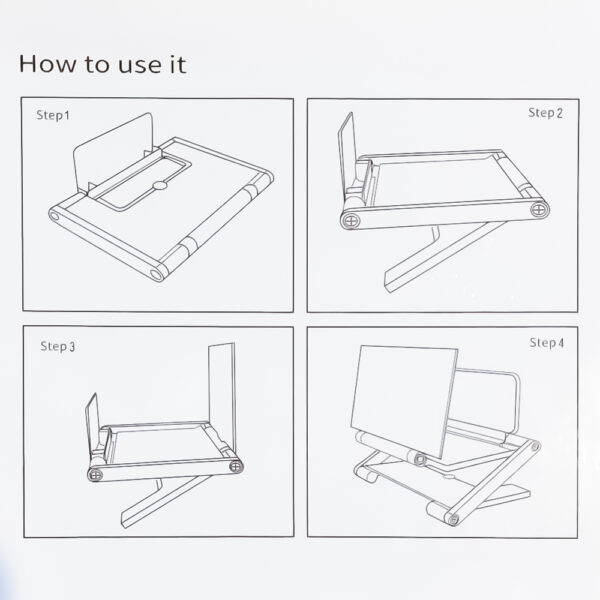 How to use it

Step1

Step 2

Step 3

Step 4