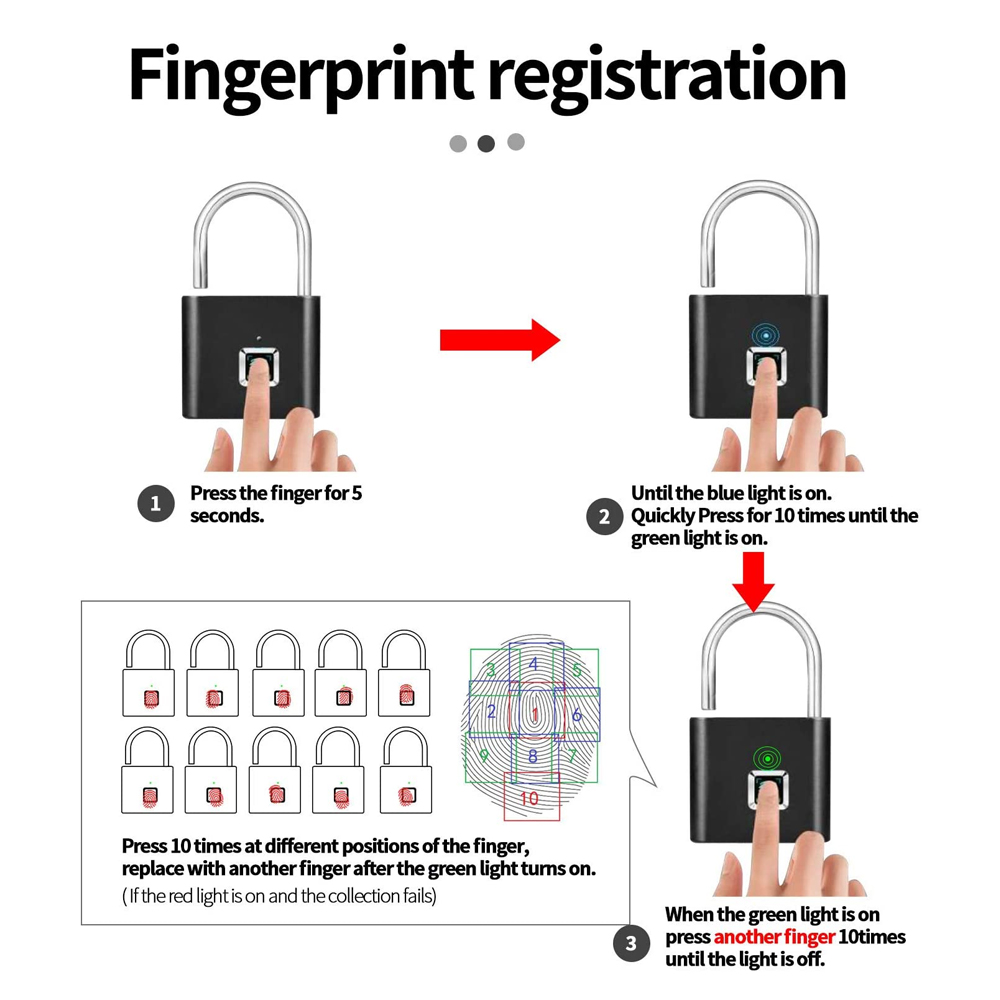 Fingerprint registration

1 Press the finger for 5 seconds.

2 Until the blue light is on. Quickly Press for 10 times until the green light is on.

3
4
5
2
1
6
9
8
7
10

Press 10 times at different positions of the finger, replace with another finger after the green light turns on.
( If the red light is on and the collection fails)

3 When the green light is on press another finger 10times until the light is off.