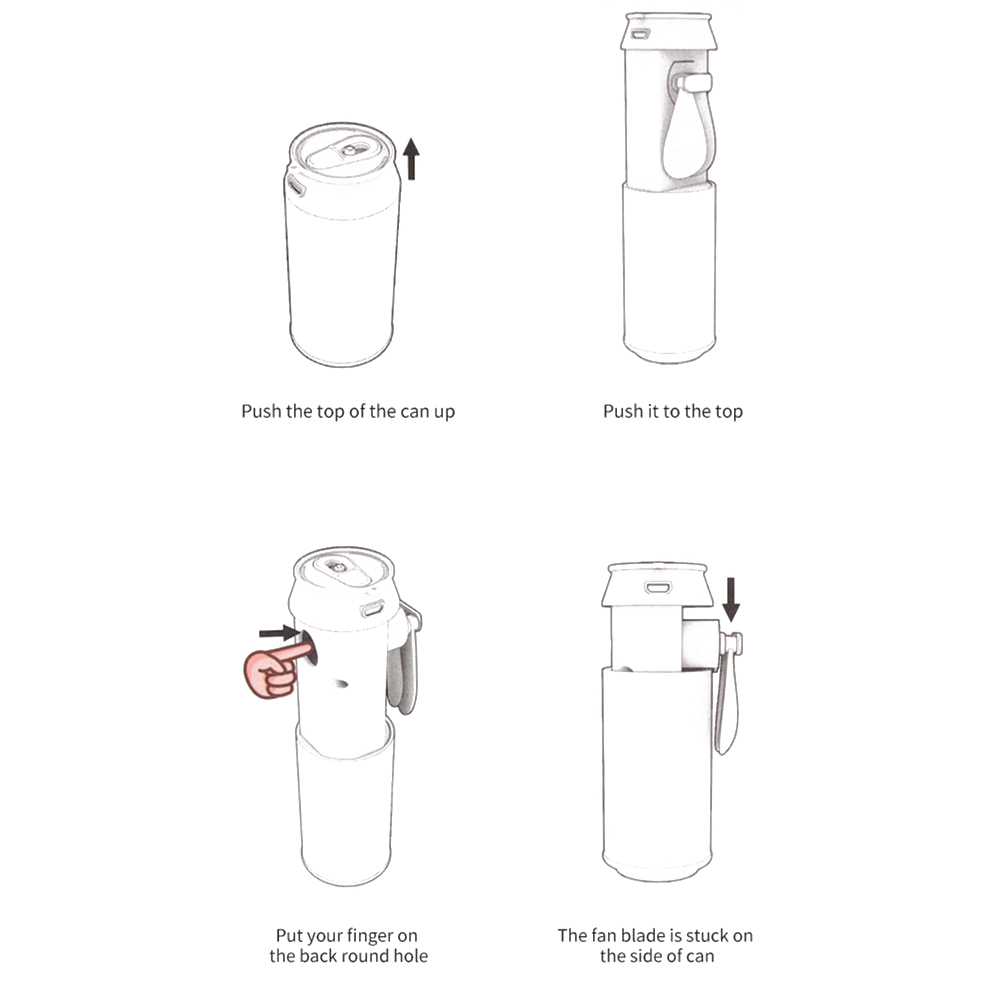 Push the top of the can up

Push it to the top

Put your finger on the back round hole

The fan blade is stuck on the side of can