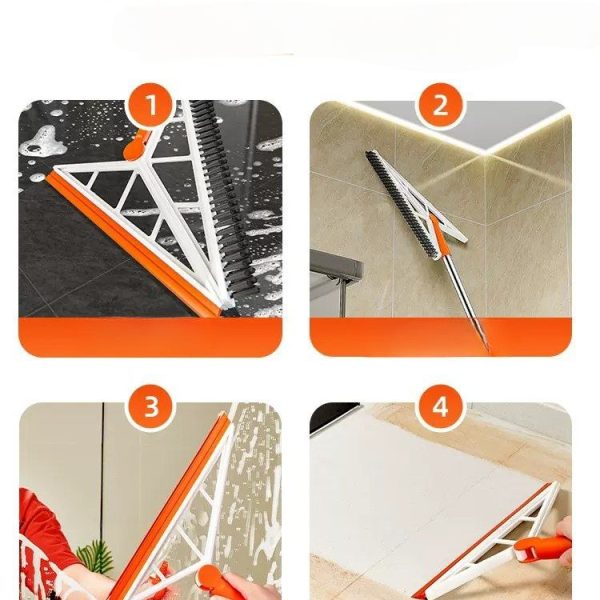 1

2

3

4