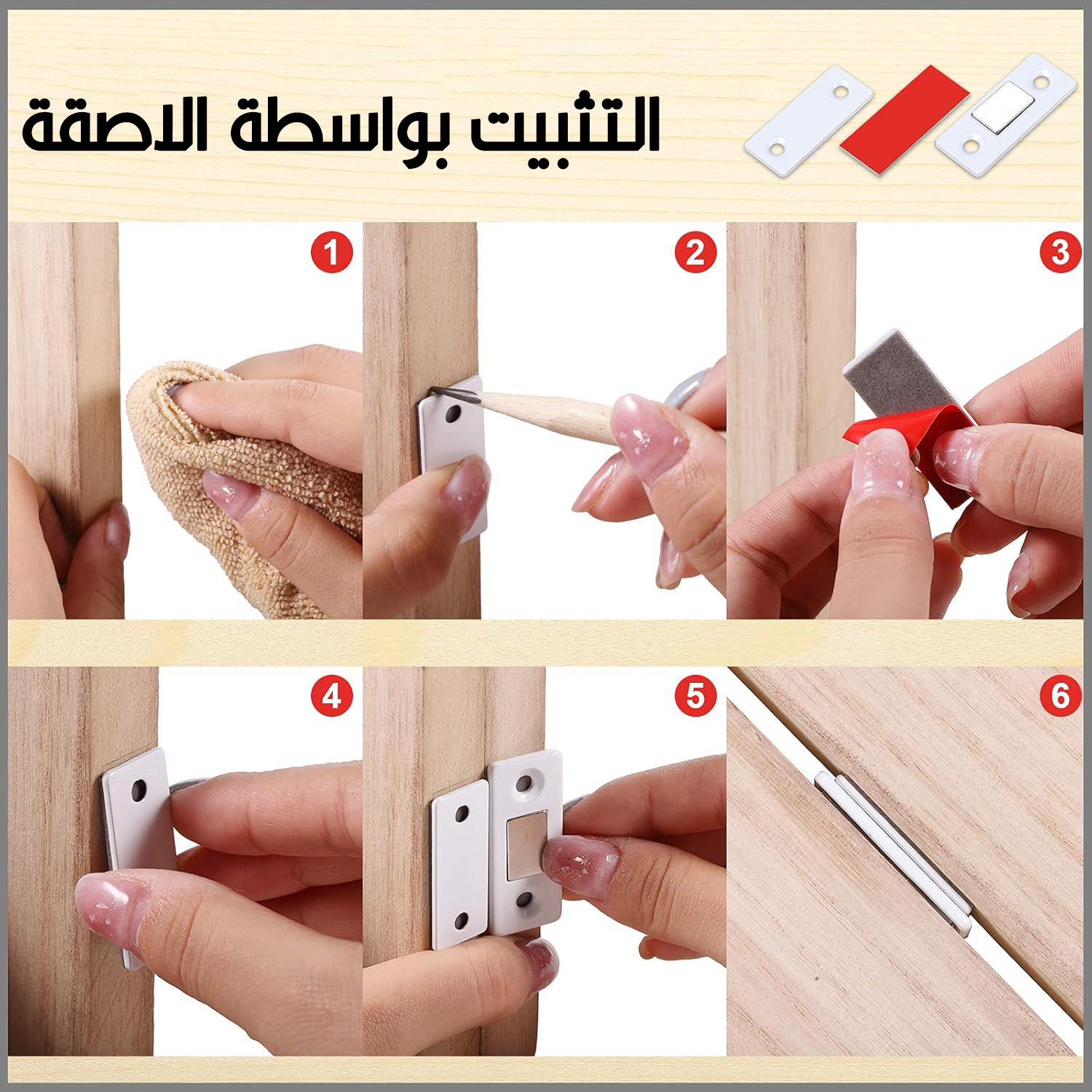 التثبيت بواسطة الاصقة

1

2

3

4

5

6