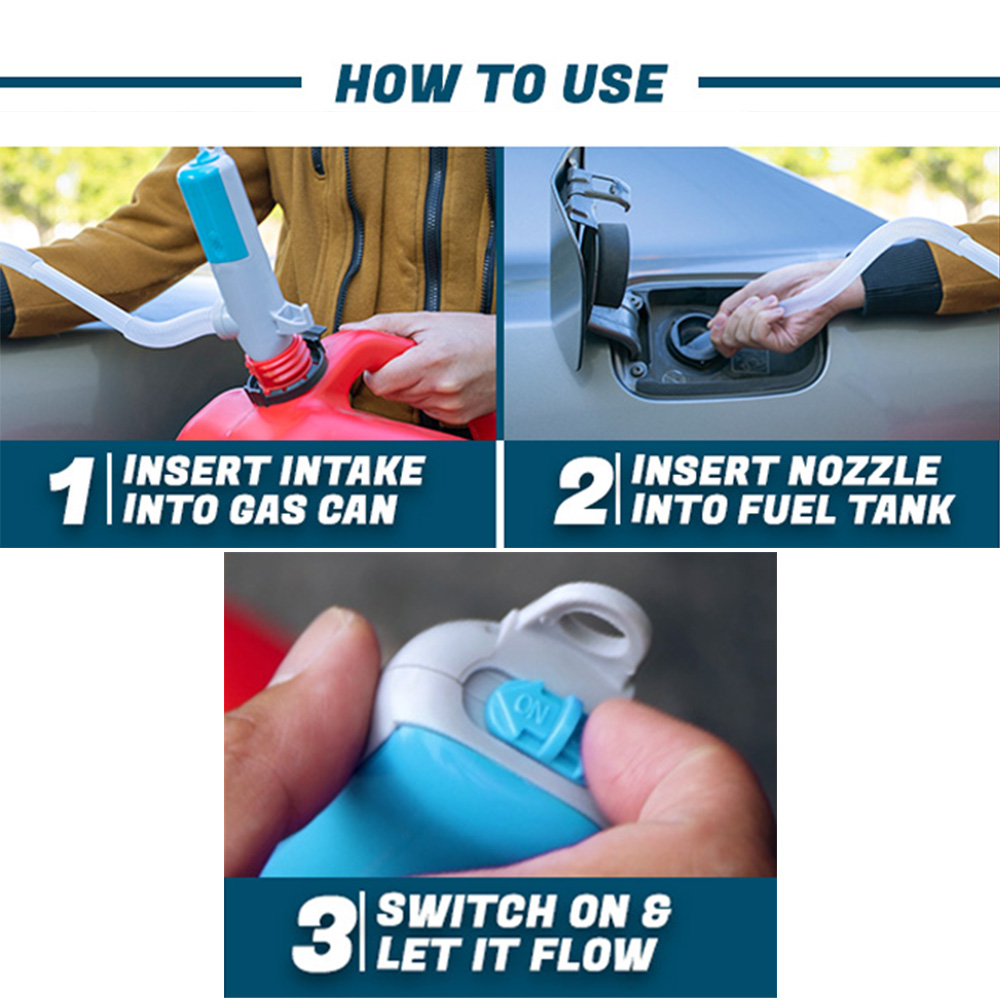 HOW TO USE

1 INSERT INTAKE INTO GAS CAN

2 INSERT NOZZLE INTO FUEL TANK

ON

3 SWITCH ON & LET IT FLOW