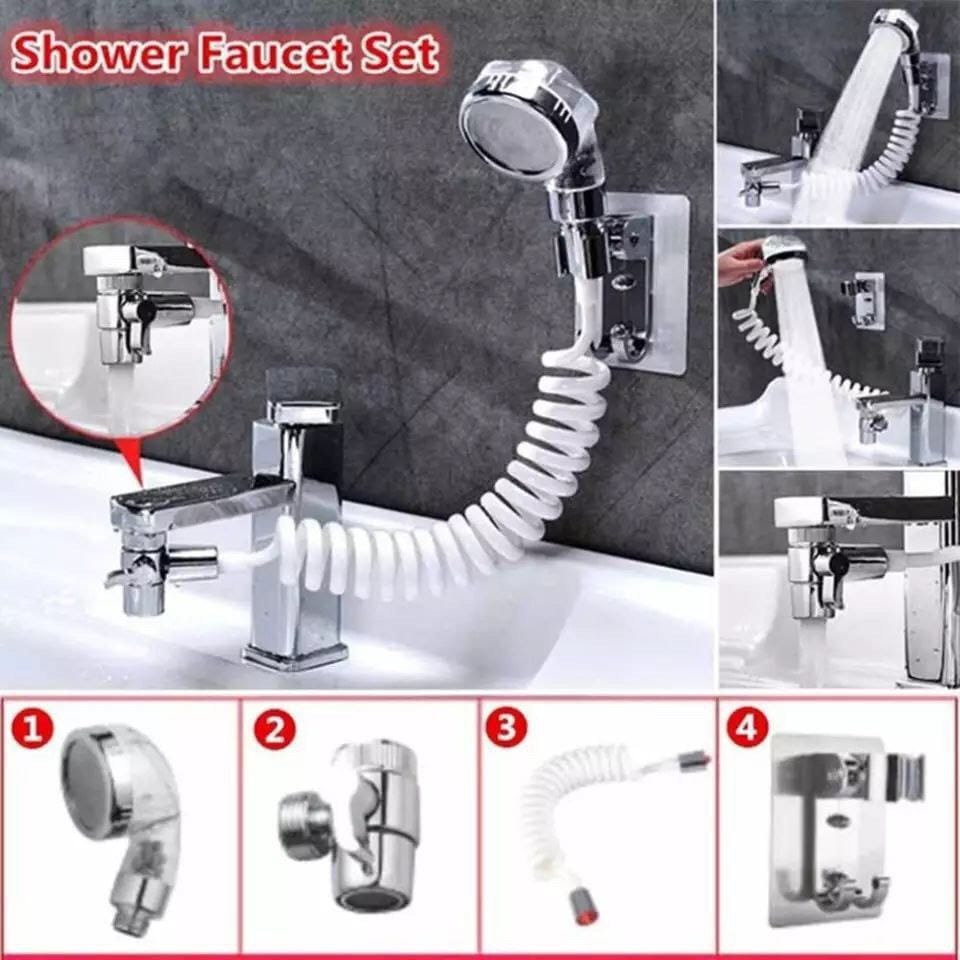 Shower Faucet Set

1

2

3

4