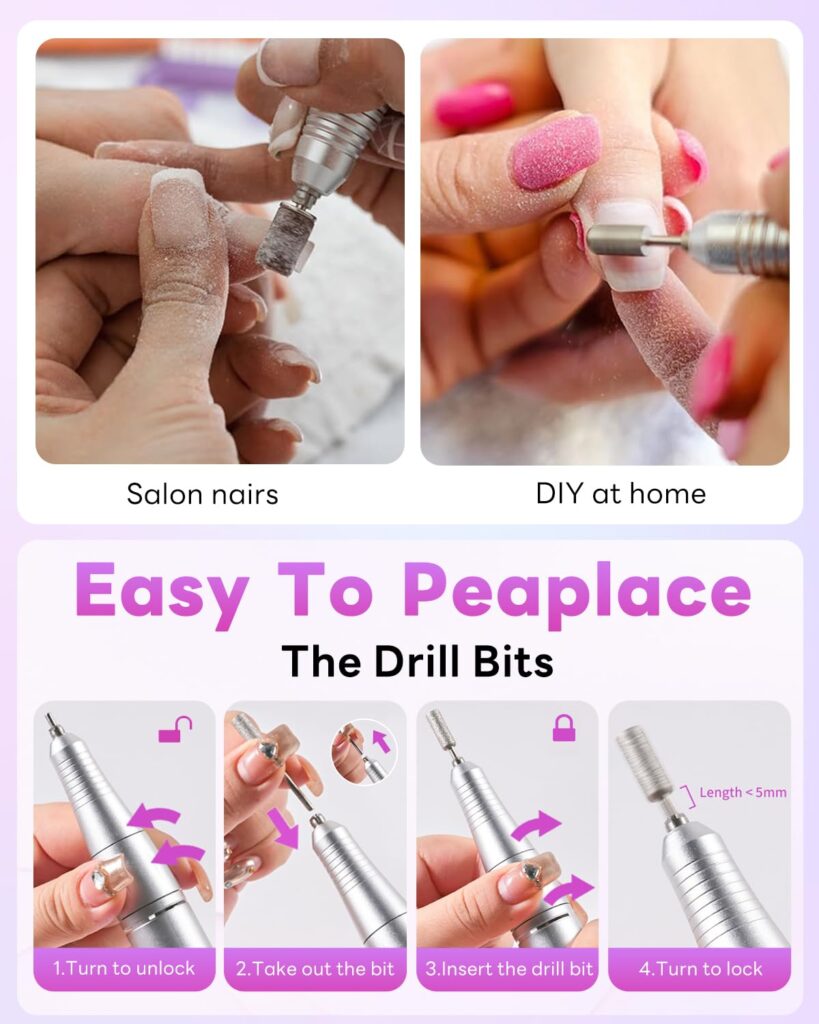 Salon nairs

DIY at home

Easy To Peaplace

The Drill Bits

Length < 5mm

1.Turn to unlock

2.Take out the bit

3.Insert the drill bit

4.Turn to lock