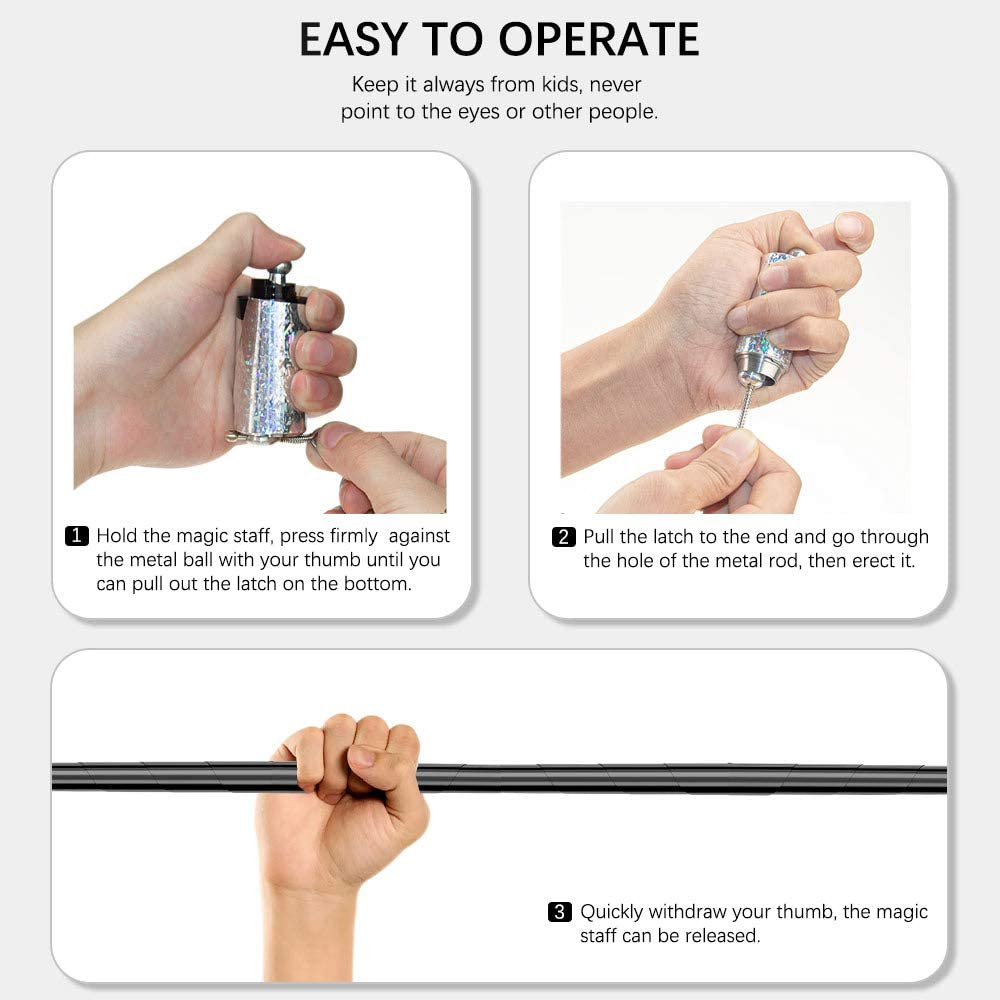 EASY TO OPERATE

Keep it always from kids, never point to the eyes or other people.

1 Hold the magic staff, press firmly against the metal ball with your thumb until you can pull out the latch on the bottom.

2 Pull the latch to the end and go through the hole of the metal rod, then erect it.

3 Quickly withdraw your thumb, the magic staff can be released.