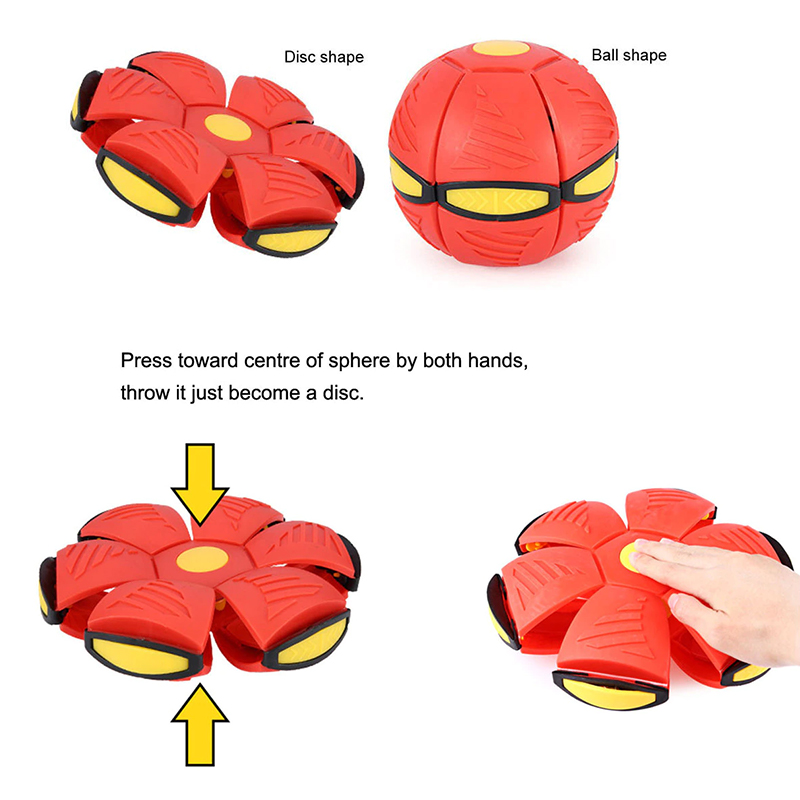 Disc shape

Ball shape

Press toward centre of sphere by both hands, throw it just become a disc.