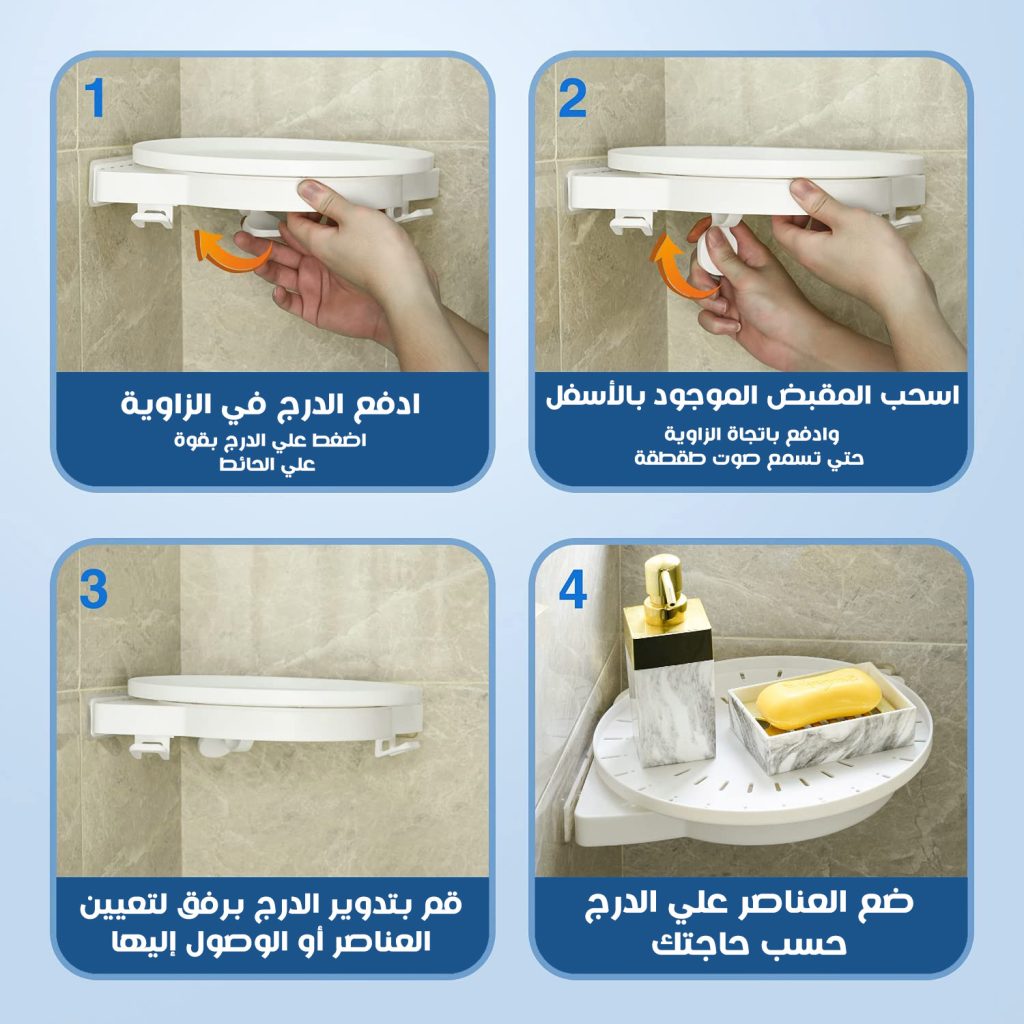 1

ادفع الدرج في الزاوية

اضغط علي الدرج بقوة علي الحائط

2

اسحب المقبض الموجود بالأسفل

وادفع باتجاة الزاوية حتي تسمع صوت طقطقة

3

قم بتدوير الدرج برفق لتعيين العناصر أو الوصول إليها

4

ضع العناصر علي الدرج حسب حاجتك