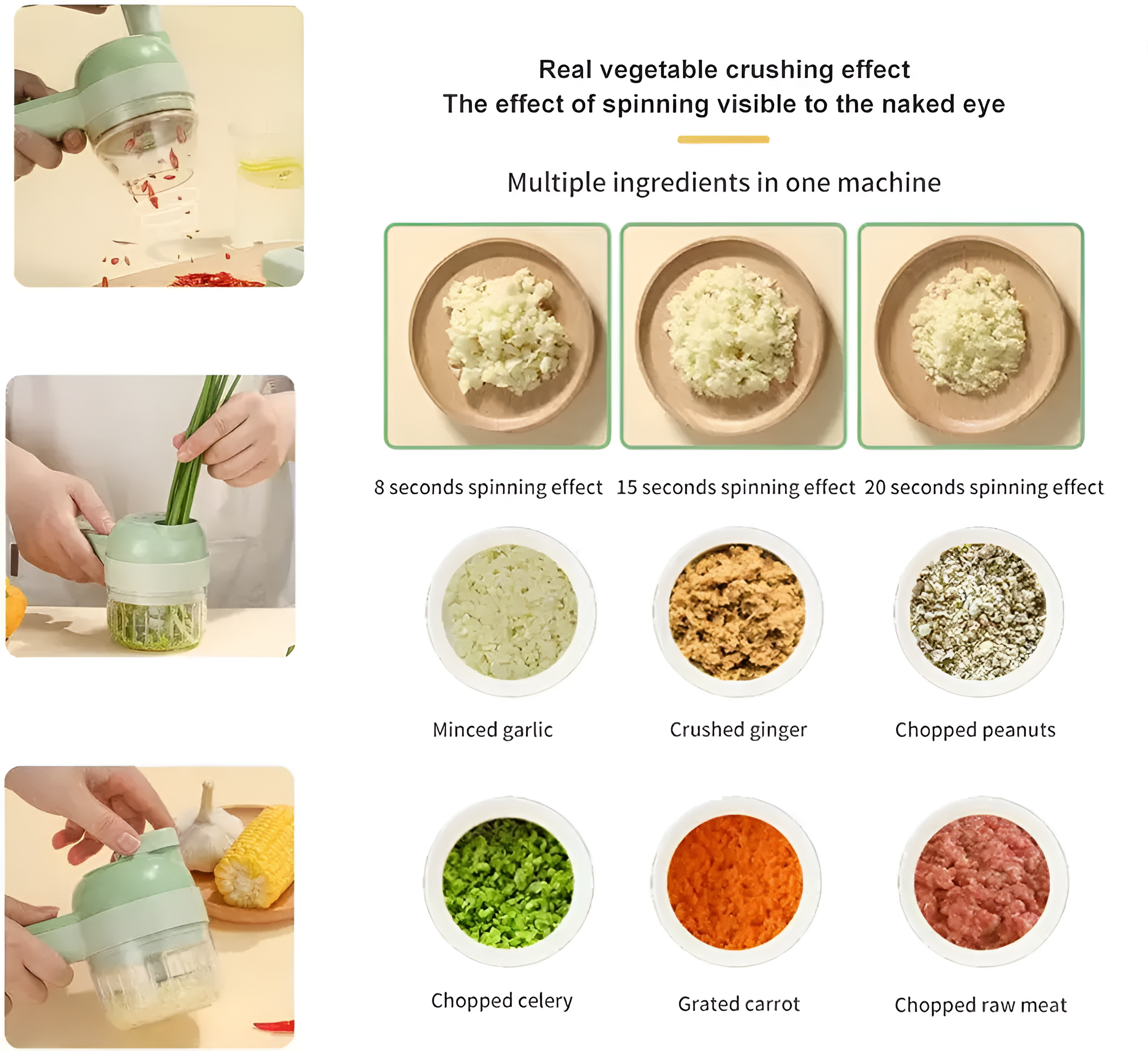 Real vegetable crushing effect
The effect of spinning visible to the naked eye

Multiple ingredients in one machine

8 seconds spinning effect 15 seconds spinning effect 20 seconds spinning effect

Minced garlic

Crushed ginger

Chopped peanuts

Chopped celery

Grated carrot

Chopped raw meat