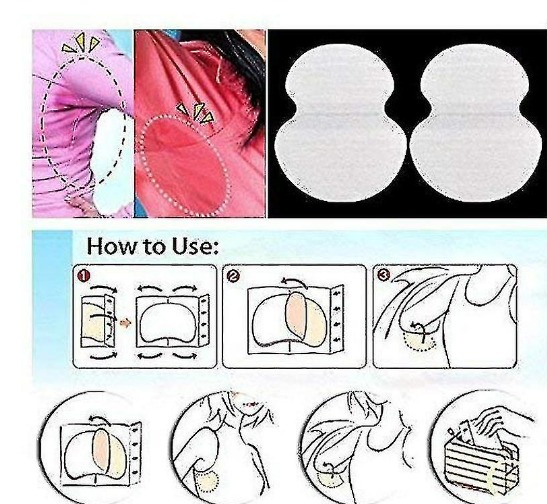 How to Use:

1

2

3