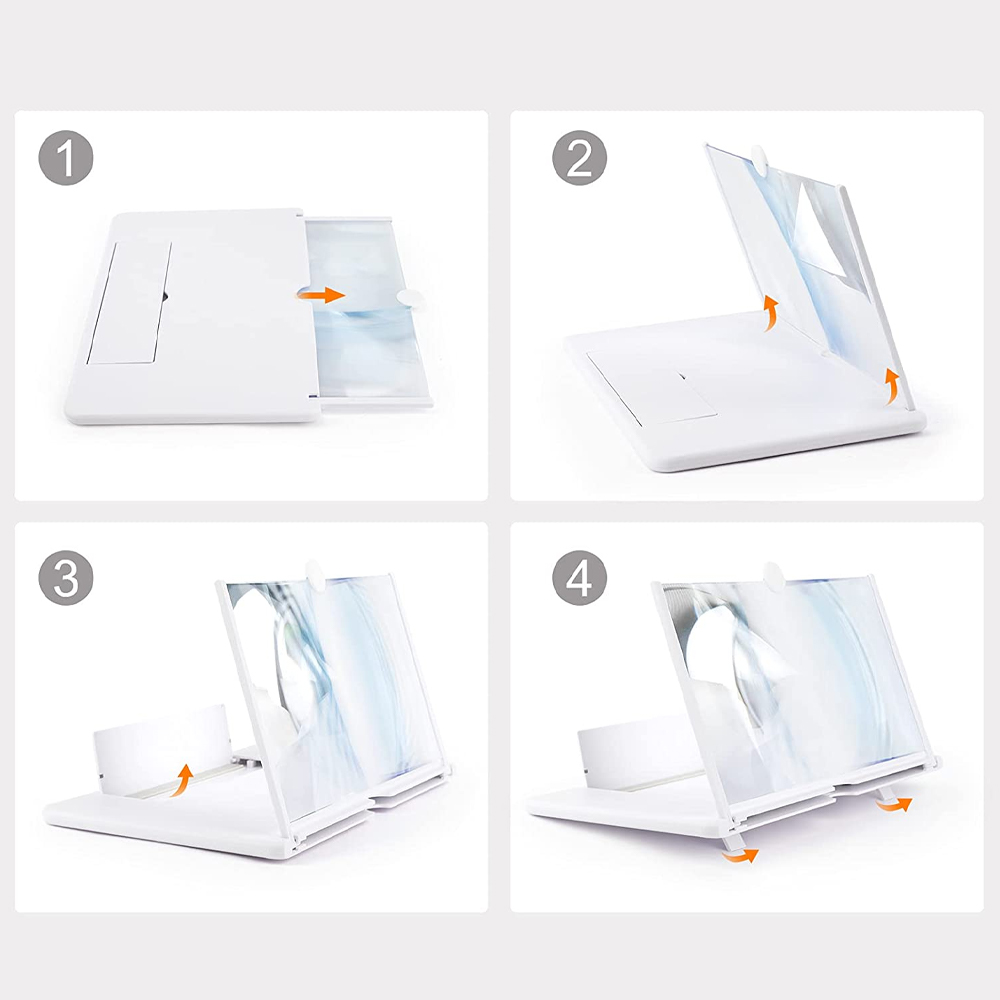 1

2

3

4