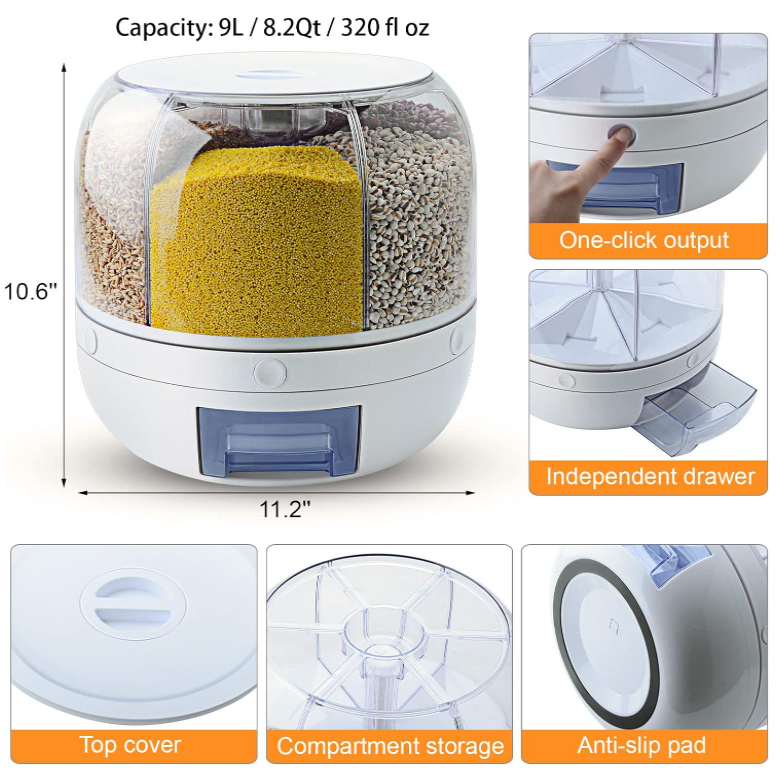 Capacity: 9L / 8.2Qt / 320 fl oz

10.6"

11.2"

One-click output

Independent drawer

Top cover

Compartment storage

Anti-slip pad