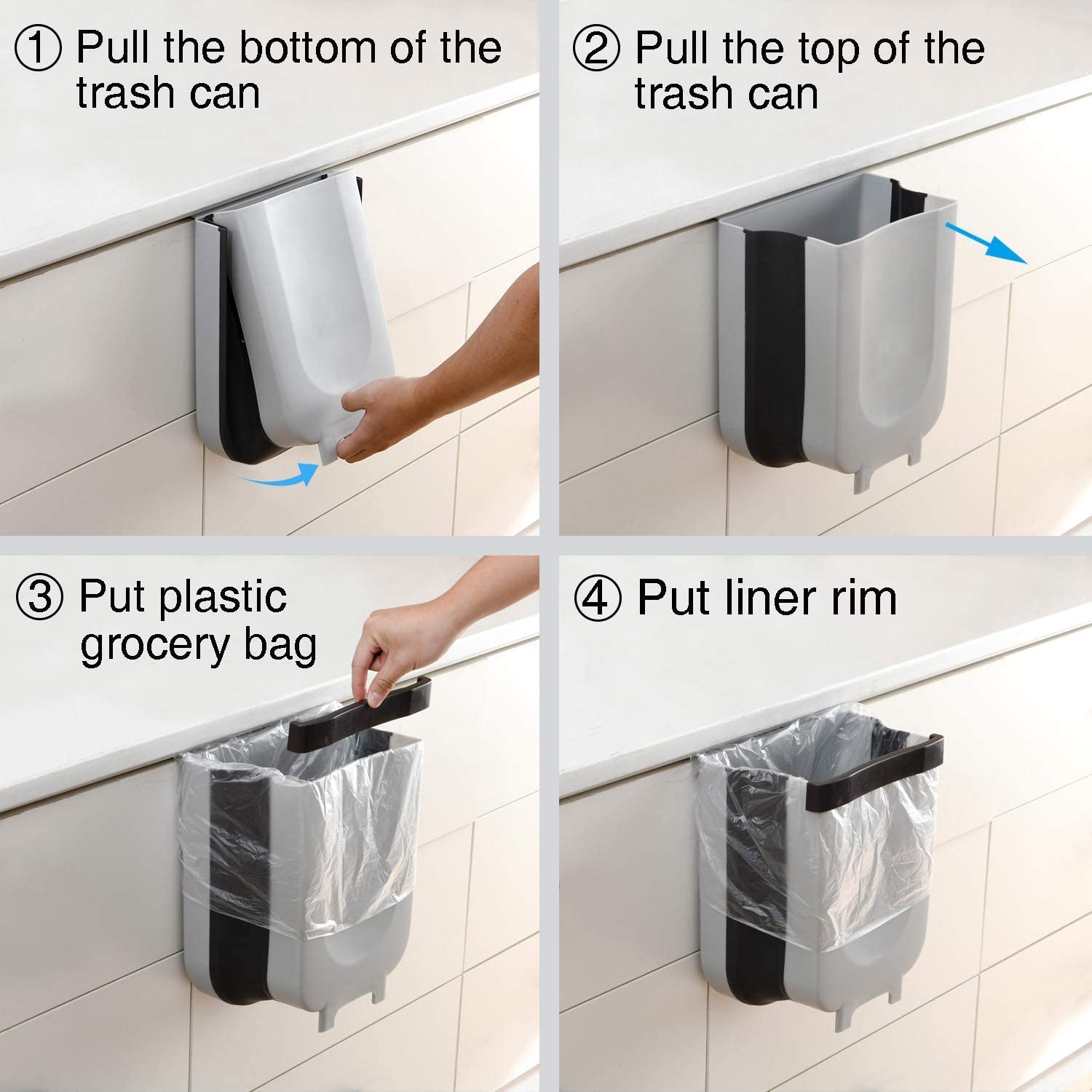 ① Pull the bottom of the trash can

② Pull the top of the trash can

③ Put plastic grocery bag

④ Put liner rim