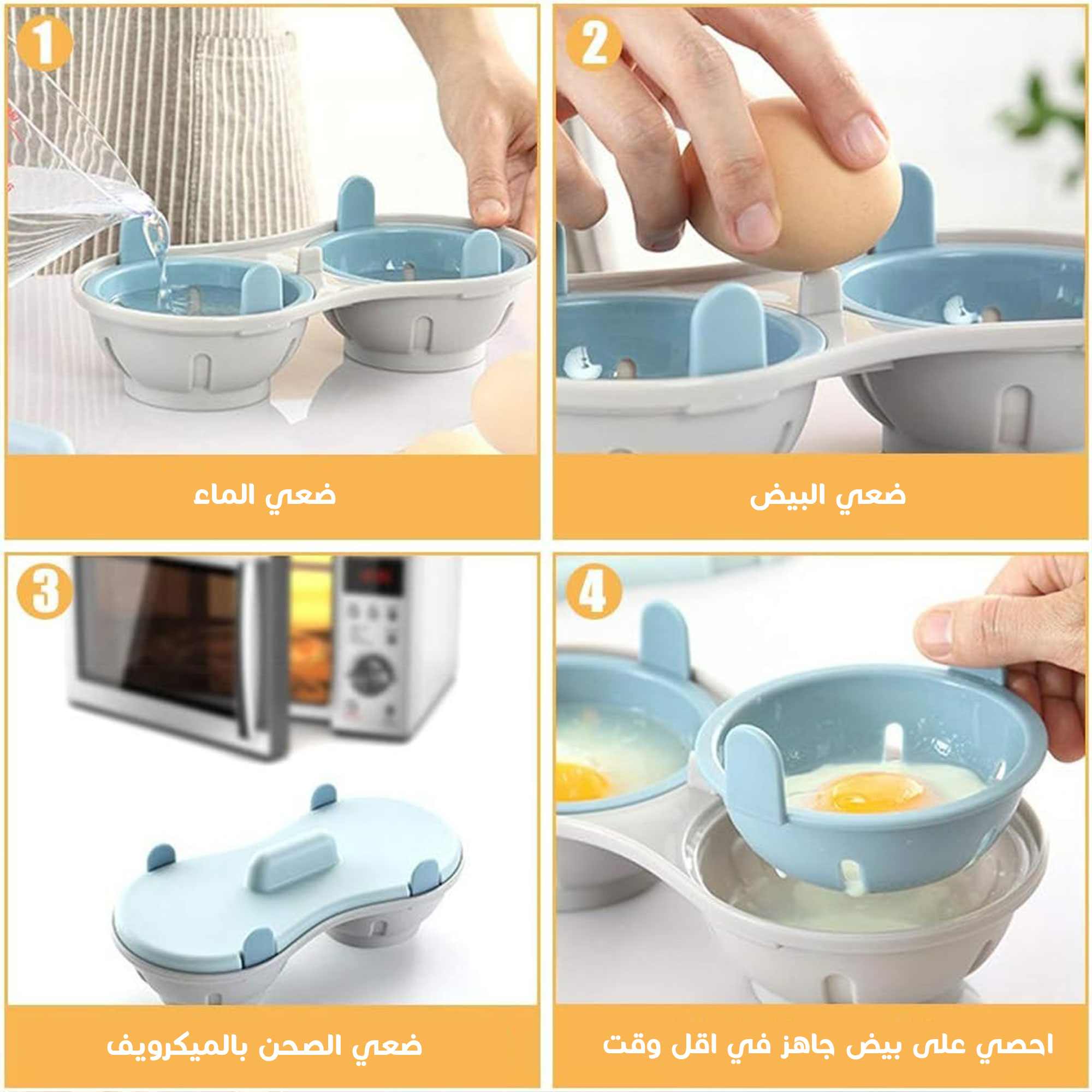 1
ضعي الماء

2
ضعي البيض

3
ضعي الصحن بالميكرويف

4
احصي على بيض جاهز في اقل وقت