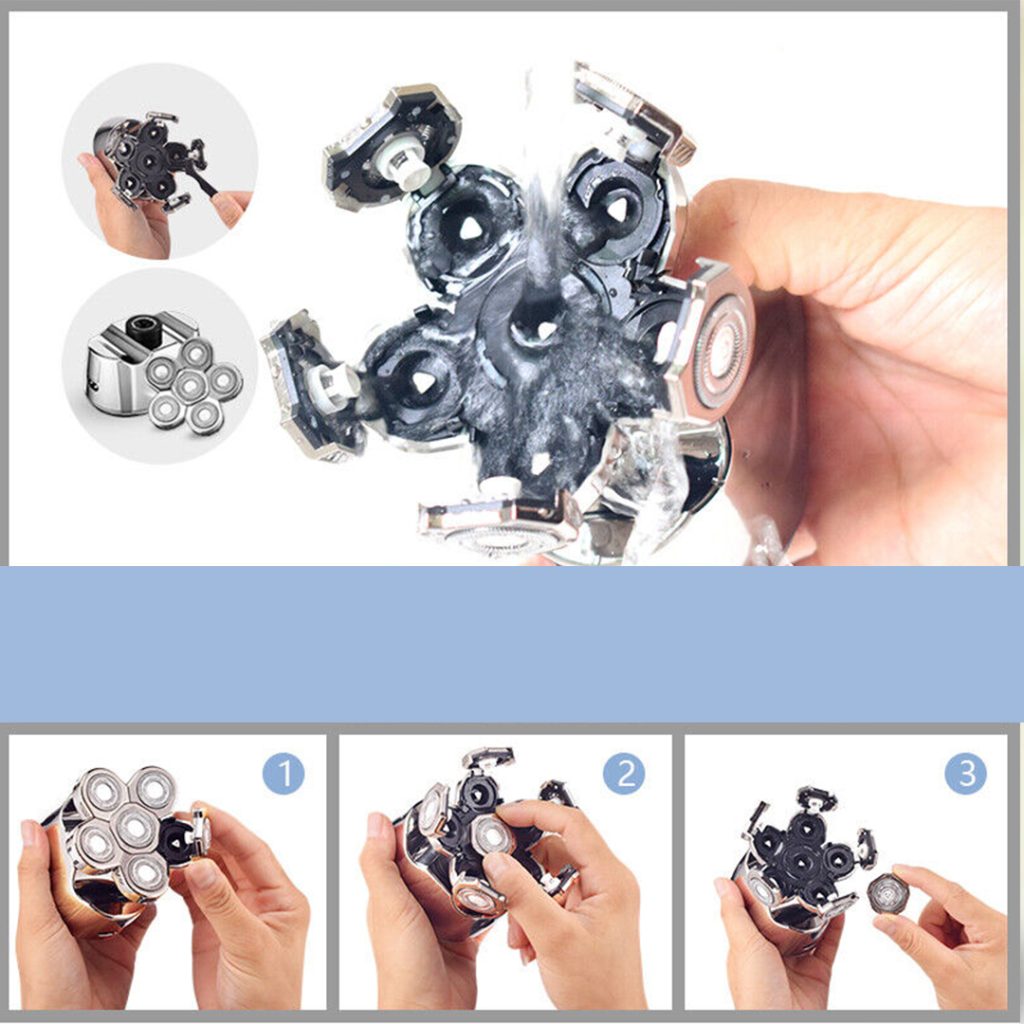 1

2

3