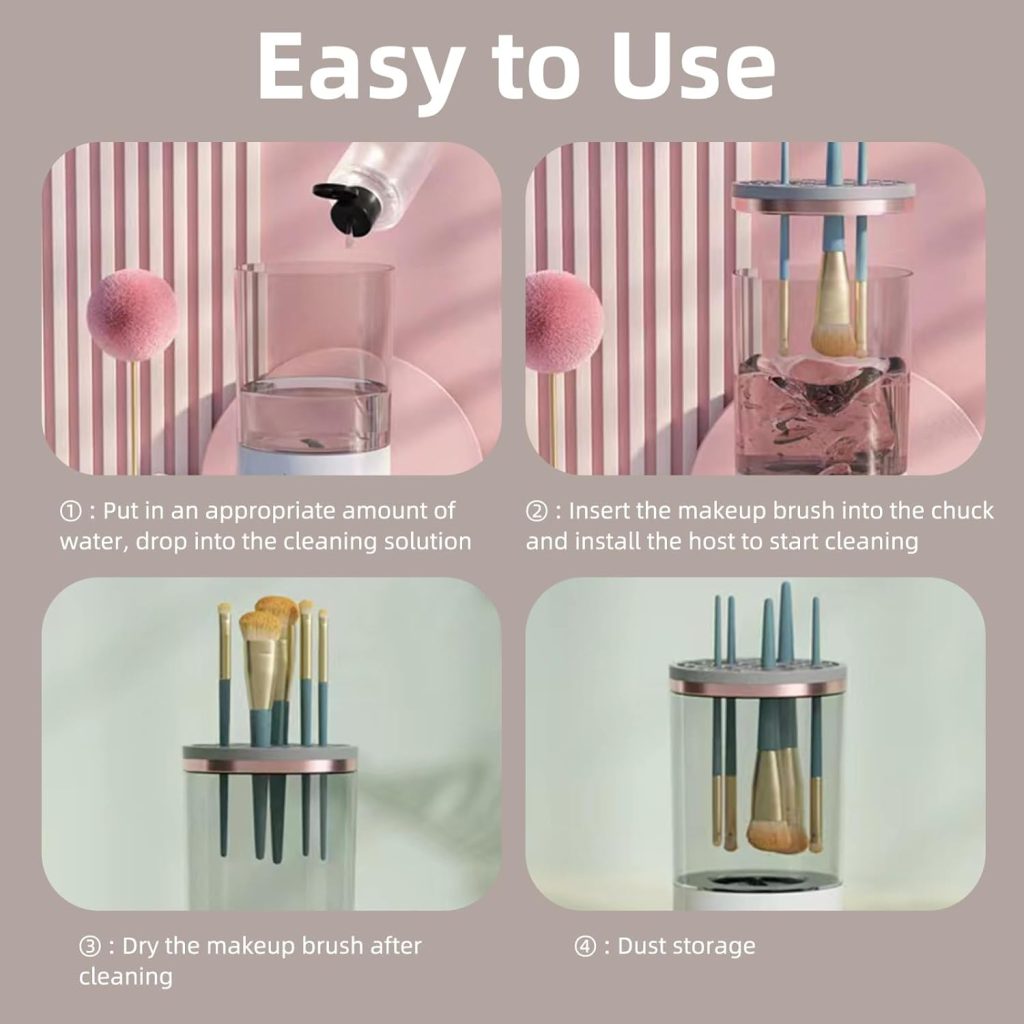 Easy to Use

① : Put in an appropriate amount of water, drop into the cleaning solution

② : Insert the makeup brush into the chuck and install the host to start cleaning

③ : Dry the makeup brush after cleaning

④ : Dust storage