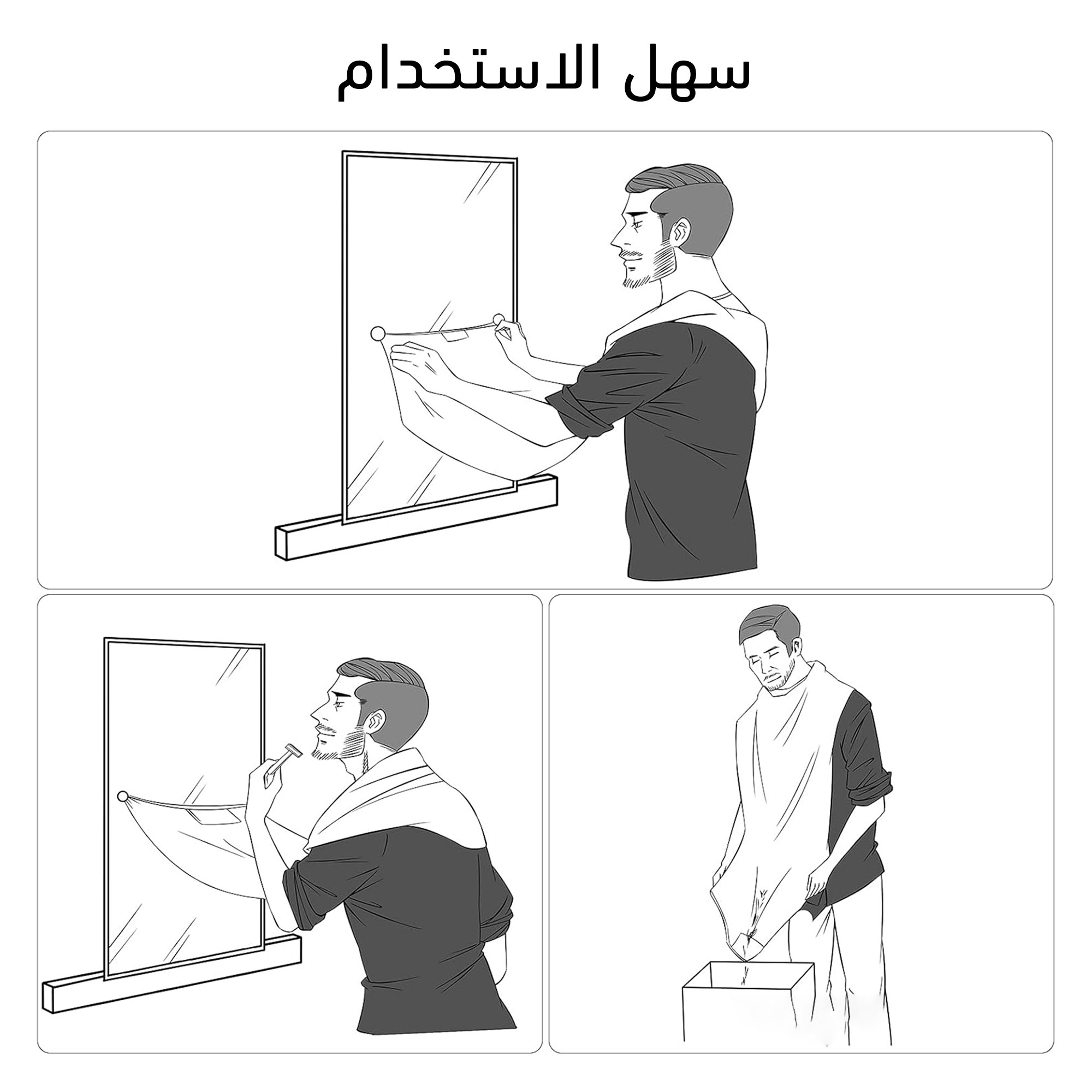 سهل الاستخدام